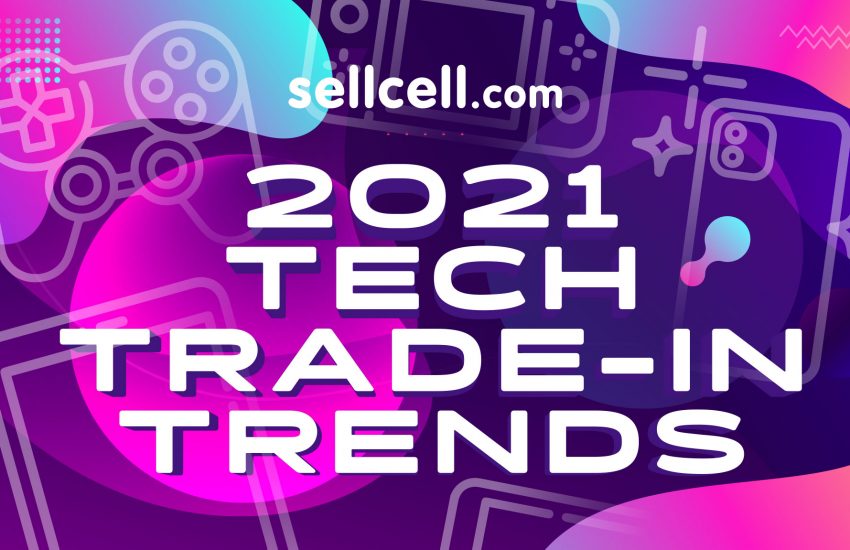 sellcell.com

2021 TECH TRADE-IN TRENDS