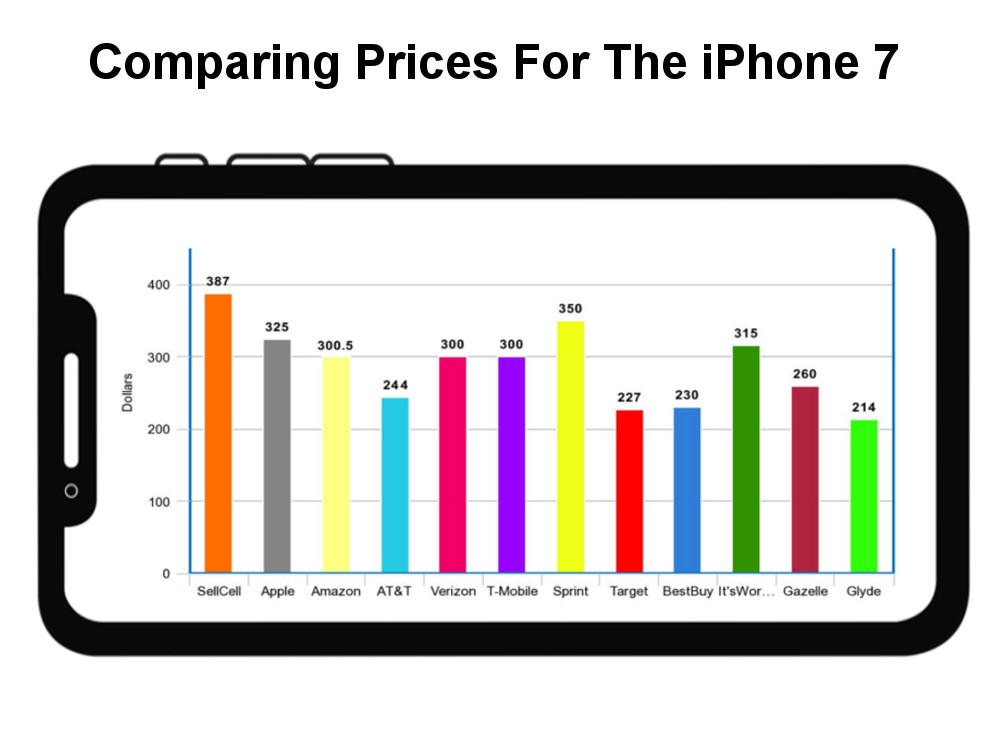 Comparing Prices For The iPhone 7

Dollars

400
300
200
100
0

387
325
300.5
244
300
300
350
227
230
315
260
214

SellCell
Apple
Amazon
AT&T
Verizon
T-Mobile
Sprint
Target
BestBuy
It'sWor…
Gazelle
Glyde